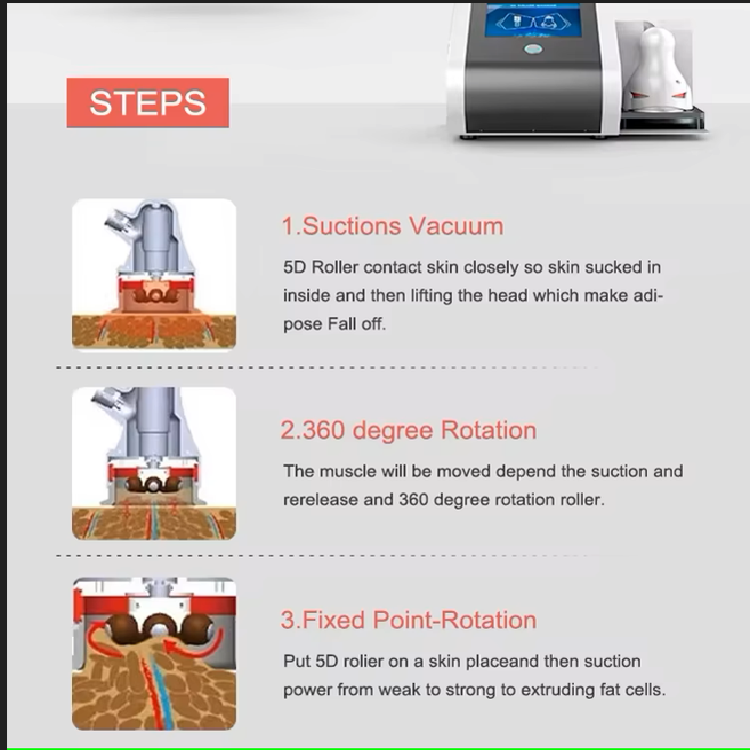 STEPS

1.Suctions Vacuum

5D Roller contact skin closely so skin sucked in inside and then lifting the head which make adipose Fall off.

2.360 degree Rotation

The muscle will be moved depend the suction and rerelease and 360 degree rotation roller.

3.Fixed Point-Rotation

Put 5D rolier on a skin placeand then suction power from weak to strong to extruding fat cells.